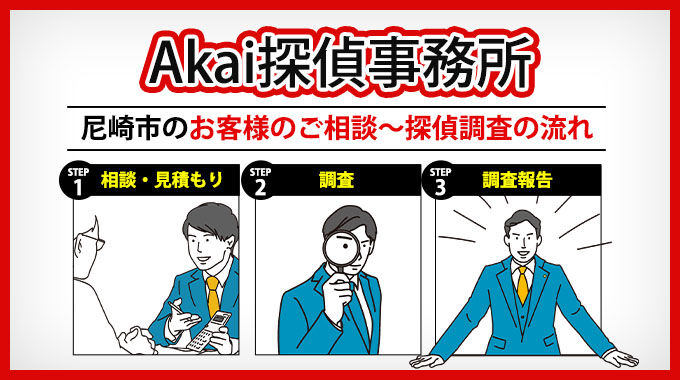 Akai探偵事務所

尼崎市のお客様のご相談～探偵調査の流れ

STEP 1 相談・見積もり

STEP 2 調査

STEP 3 調査報告